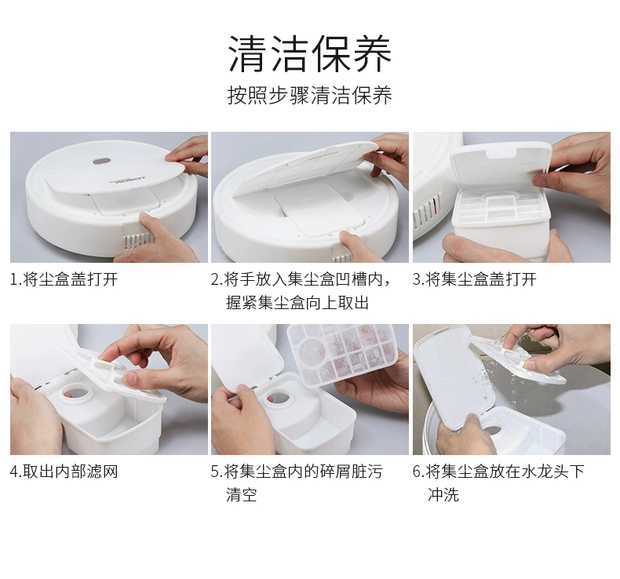 清洁保养

按照步骤清洁保养

1.将尘盒盖打开

2.将手放入集尘盒凹槽内，握紧集尘盒向上取出

3.将集尘盒盖打开

4.取出内部滤网

5.将集尘盒内的碎屑脏污清空

6.将集尘盒放在水龙头下冲洗